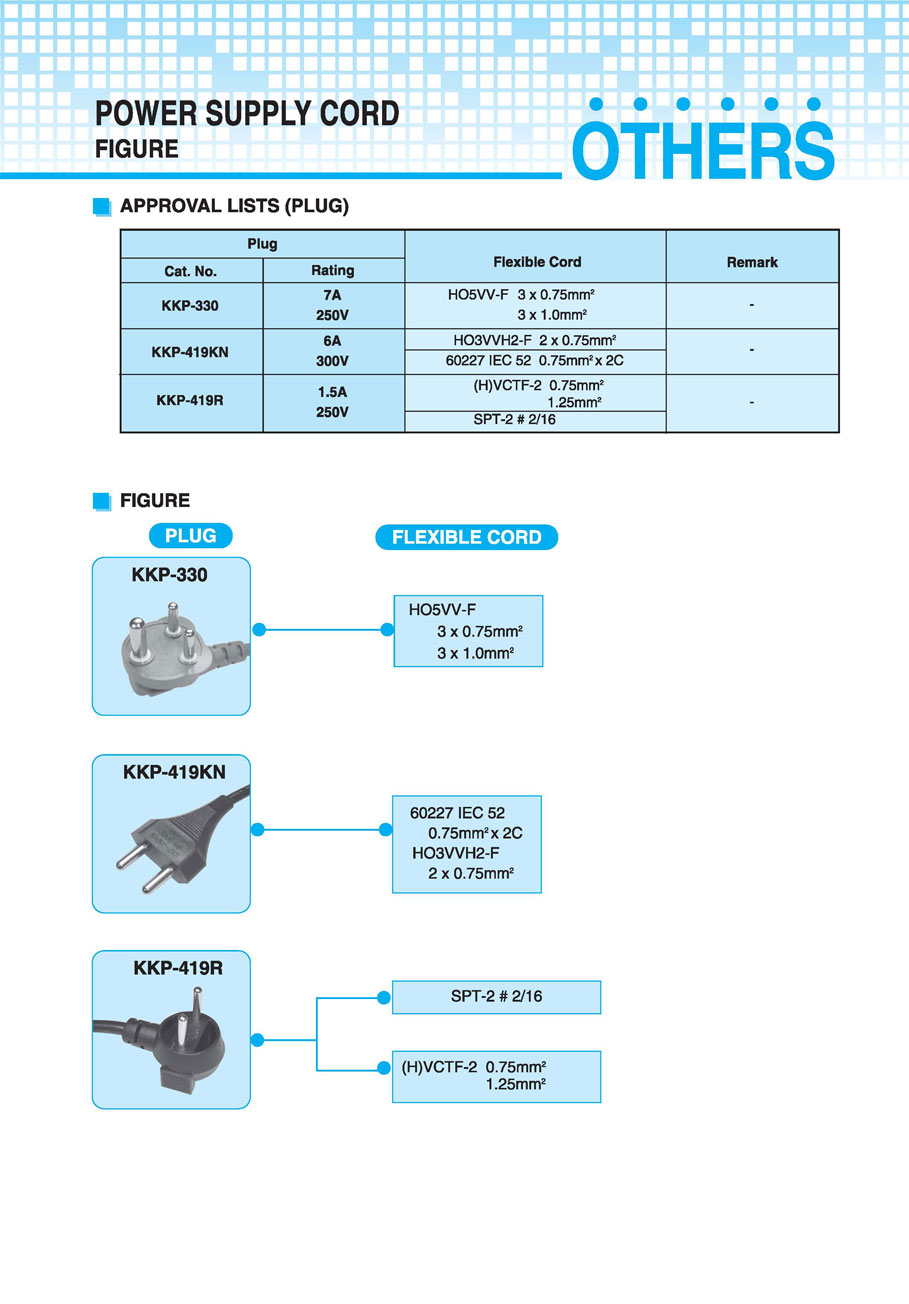 POWER SUPPLY CORD
FIGURE

OTHERS

APPROVAL LISTS (PLUG)

| Plug | | Flexible Cord | Remark |
|---|---|---|---|
| Cat. No. | Rating | | |
| KKP-330 | 7A 250V | HO5VV-F 3 x 0.75mm² 3 x 1.0mm² | - |
| KKP-419KN | 6A 300V | HO3VVH2-F 2 x 0.75mm² | - |
| | | 60227 IEC 52 0.75mm² x 2C | |
| KKP-419R | 1.5A 250V | (H)VCTF-2 0.75mm² 1.25mm² | - |
| | | SPT-2 # 2/16 | |

FIGURE

PLUG

FLEXIBLE CORD

KKP-330

HO5VV-F
3 x 0.75mm²
3 x 1.0mm²

KKP-419KN

60227 IEC 52
0.75mm² x 2C
HO3VVH2-F
2 x 0.75mm²

KKP-419R

SPT-2 # 2/16

(H)VCTF-2 0.75mm²
1.25mm²